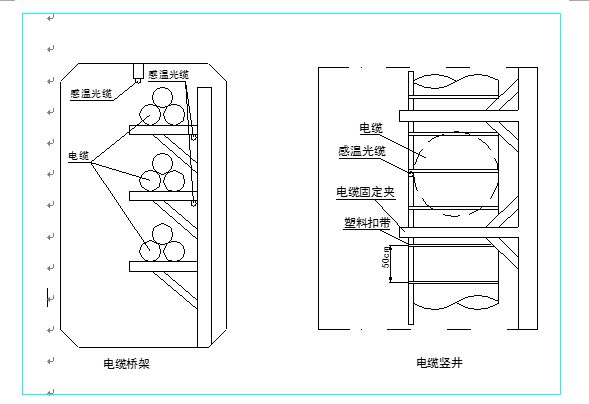 感温光缆

感温光缆

电缆

电缆桥架

电缆

感温光缆

电缆固定夹

塑料扣带

50cm

电缆竖井